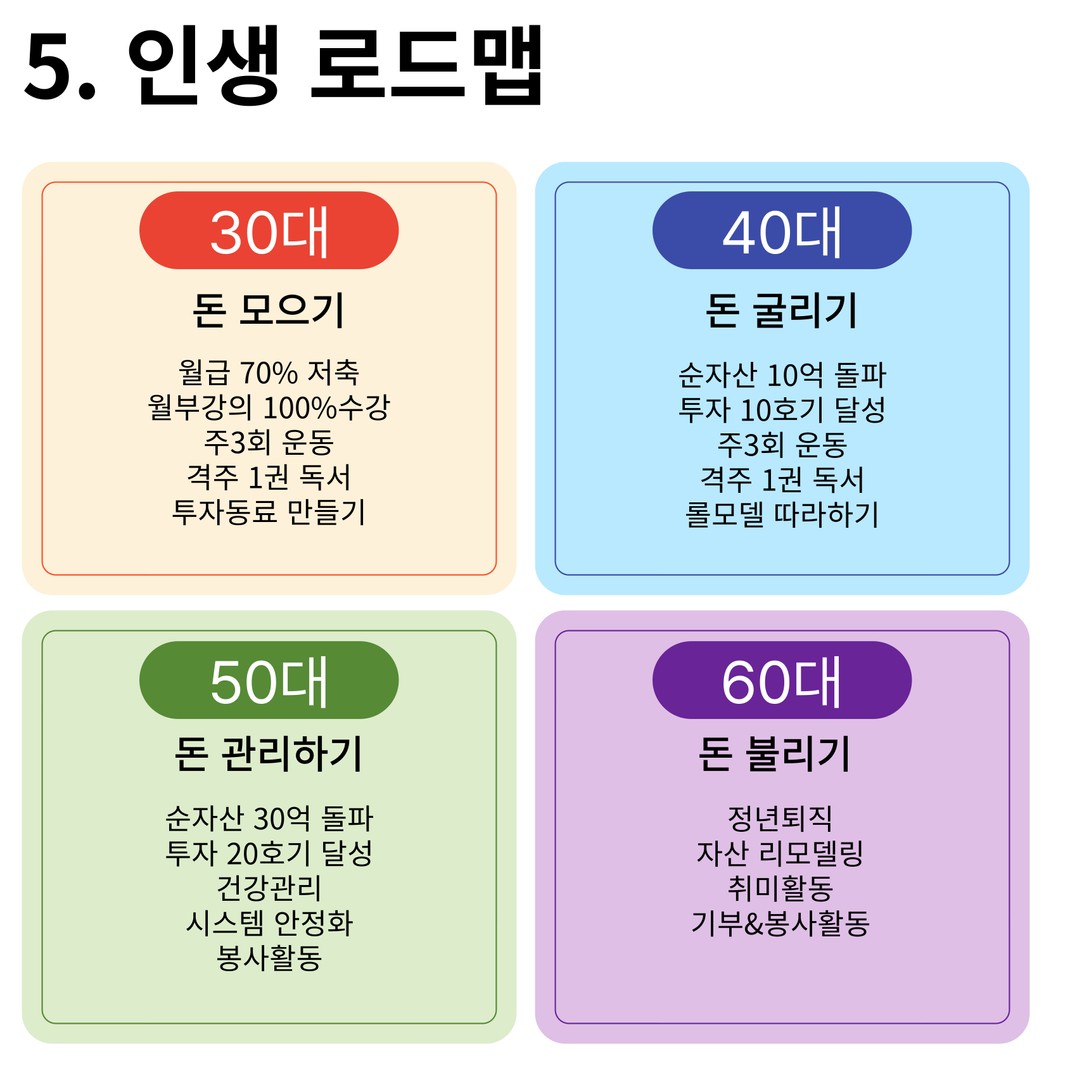 5. 인생 로드맵

30대

돈 모으기

월급 70% 저축
월부강의 100%수강
주3회 운동
격주 1권 독서
투자동료 만들기

40대

돈 굴리기

순자산 10억 돌파
투자 10호기 달성
주3회 운동
격주 1권 독서
롤모델 따라하기

50대

돈 관리하기

순자산 30억 돌파
투자 20호기 달성
건강관리
시스템 안정화
봉사활동

60대

돈 불리기

정년퇴직
자산 리모델링
취미활동
기부&봉사활동