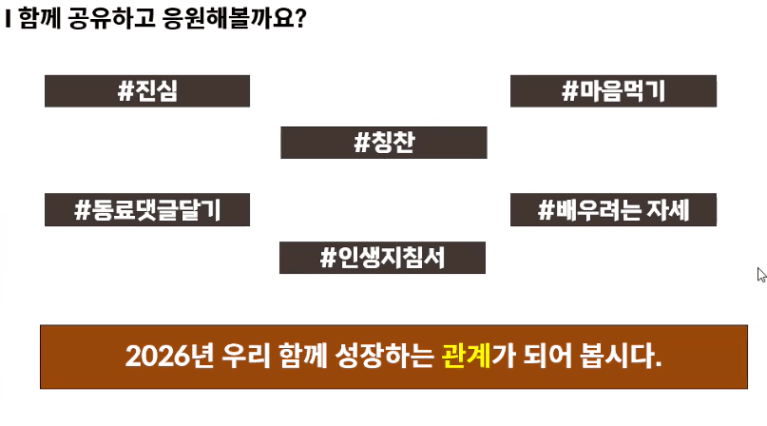 I 함께 공유하고 응원해볼까요?

#진심

#마음먹기

#칭찬

#동료댓글달기

#배우려는 자세

#인생지침서

2026년 우리 함께 성장하는 관계가 되어 봅시다.