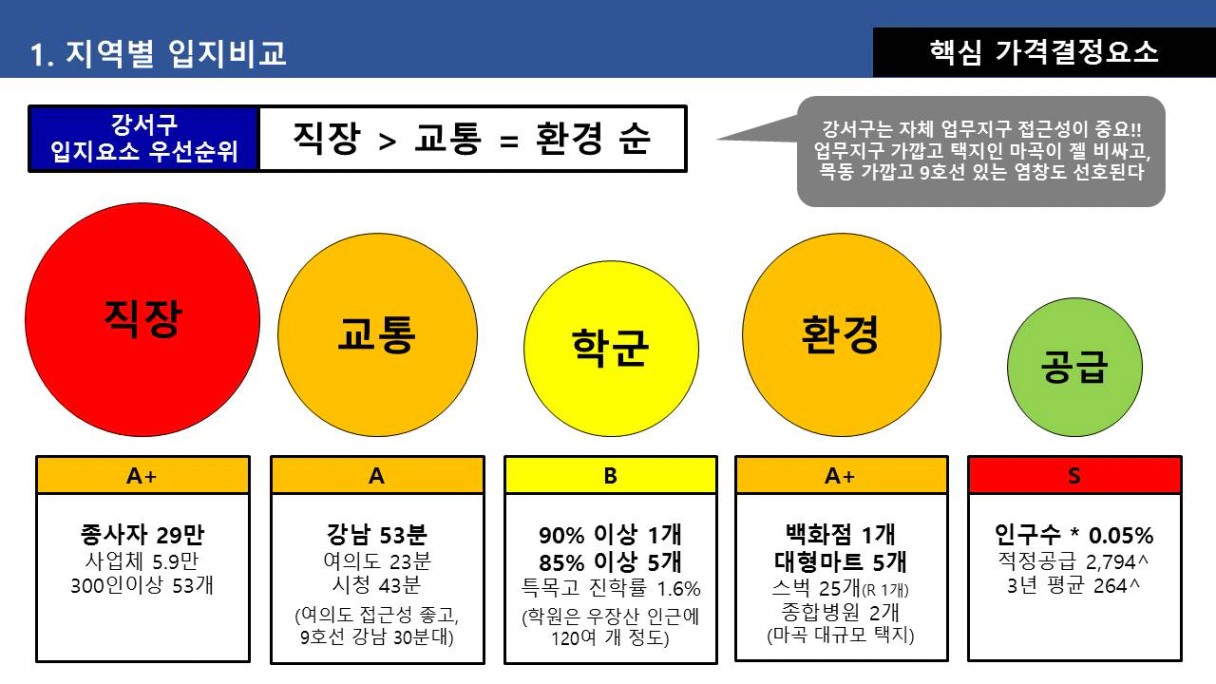 1. 지역별 입지비교

핵심 가격결정요소

강서구
입지요소 우선순위

직장 > 교통 = 환경 순

강서구는 자체 업무지구 접근성이 중요!!
업무지구 가깝고 택지인 마곡이 젤 비싸고,
목동 가깝고 9호선 있는 염창도 선호된다

직장

교통

학군

환경

공급

A+

종사자 29만
사업체 5.9만
300인이상 53개

A

강남 53분
여의도 23분
시청 43분
(여의도 접근성 좋고,
9호선 강남 30분대)

B

90% 이상 1개
85% 이상 5개
특목고 진학률 1.6%
(학원은 우장산 인근에
120여 개 정도)

A+

백화점 1개
대형마트 5개
스벅 25개(R 1개)
종합병원 2개
(마곡 대규모 택지)

S

인구수 * 0.05%
적정공급 2,794^
3년 평균 264^