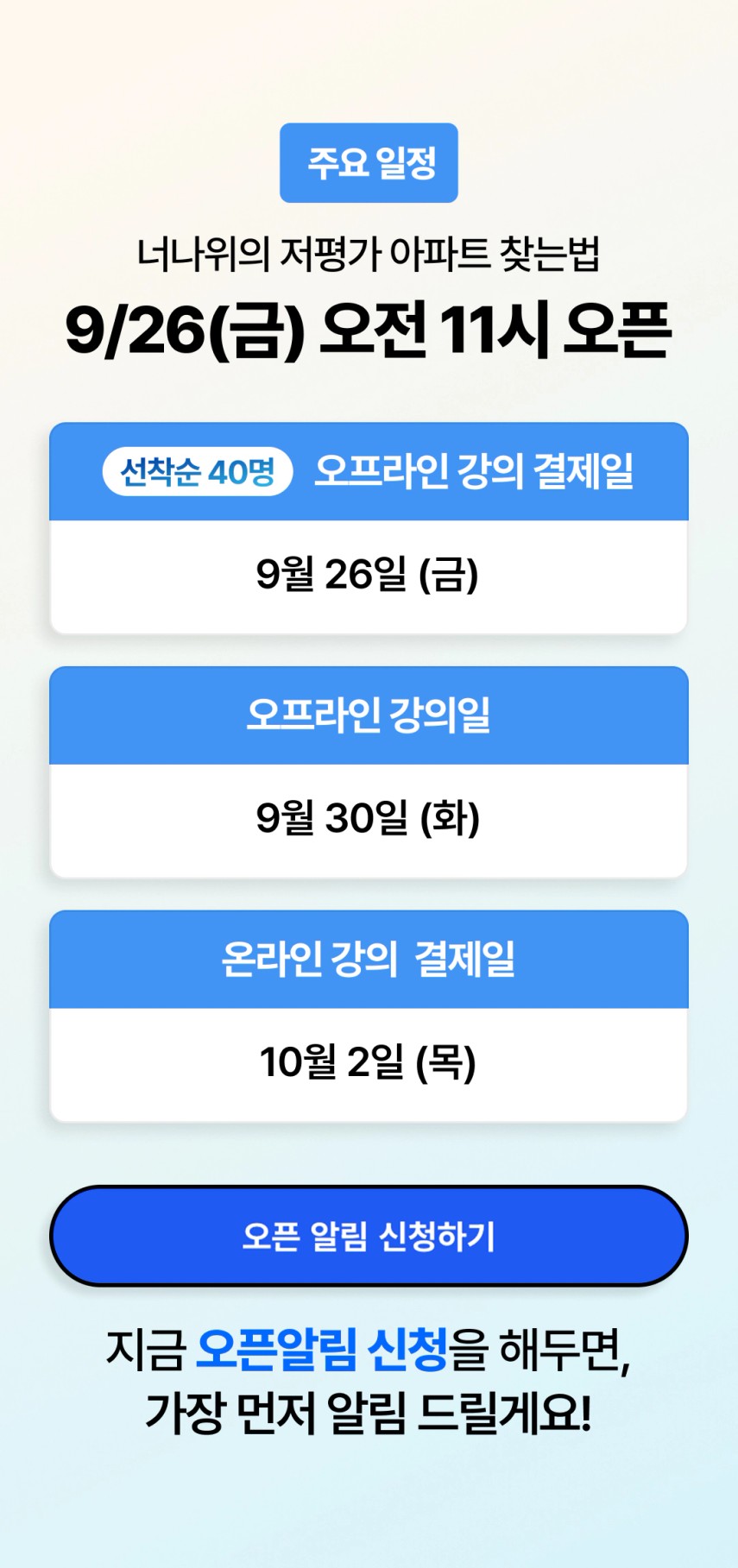 주요 일정

너나위의 저평가 아파트 찾는법

9/26(금) 오전 11시 오픈

선착순 40명 오프라인 강의 결제일

9월 26일 (금)

오프라인 강의일

9월 30일 (화)

온라인 강의 결제일

10월 2일 (목)

오픈 알림 신청하기

지금 오픈알림 신청을 해두면,
가장 먼저 알림 드릴게요!