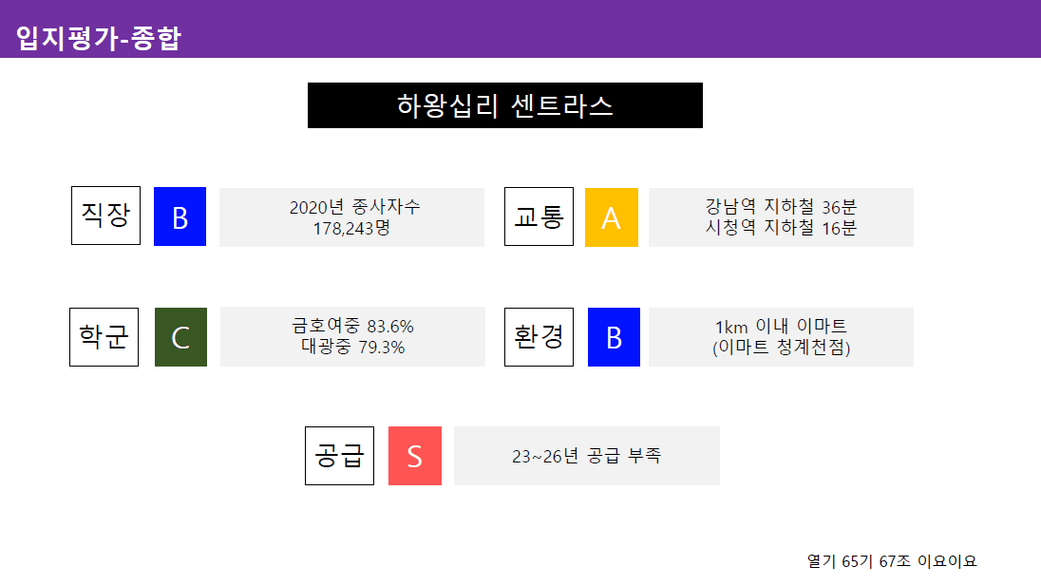 입지평가-종합

하왕십리 센트라스

직장

B

2020년 종사자수
178,243명

교통

A

강남역 지하철 36분
시청역 지하철 16분

학군

C

금호여중 83.6%
대광중 79.3%

환경

B

1km 이내 이마트
(이마트 청계천점)

공급

S

23~26년 공급 부족

열기 65기 67조 이요이요