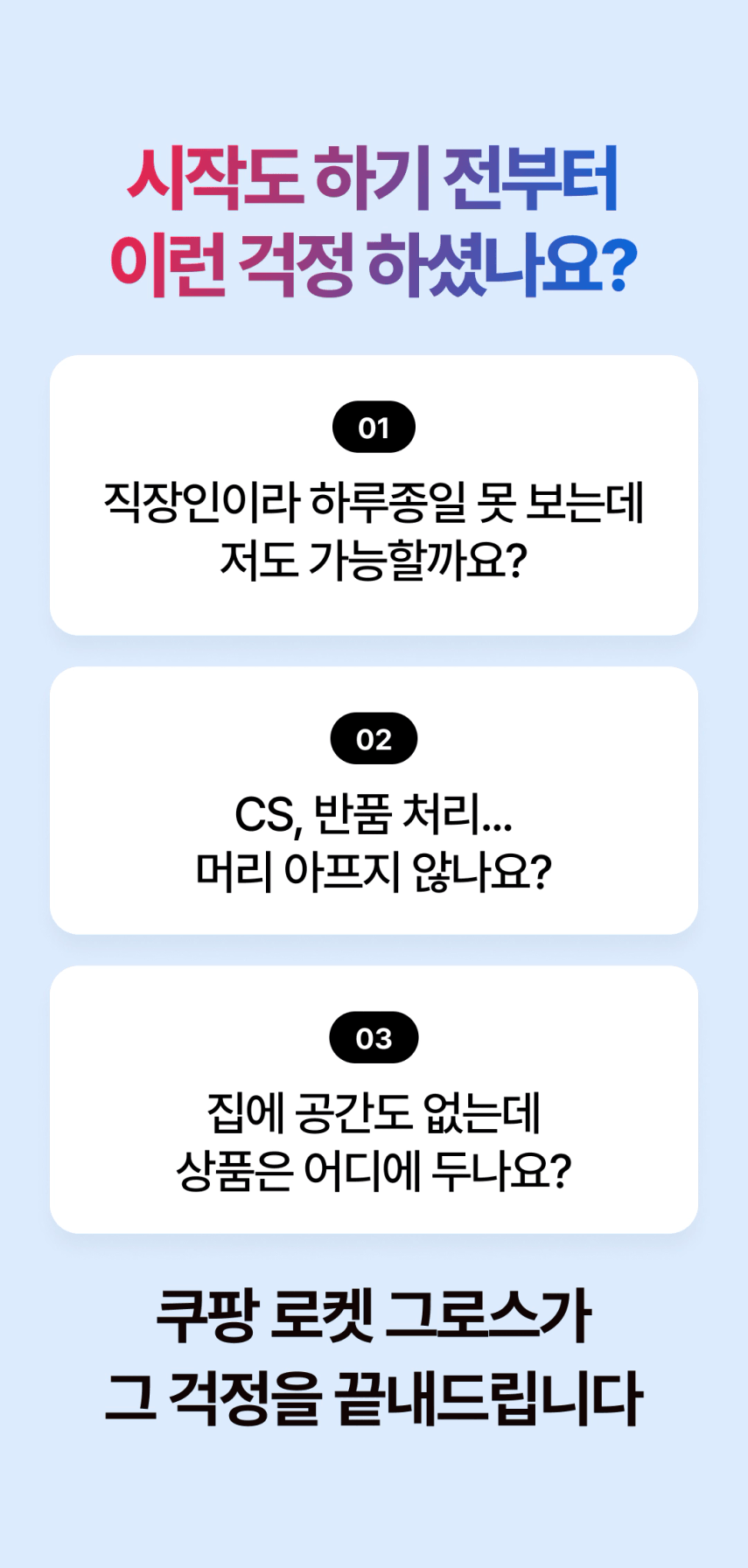 시작도 하기 전부터
이런 걱정 하셨나요?

01

직장인이라 하루종일 못 보는데
저도 가능할까요?

02

CS, 반품 처리...
머리 아프지 않나요?

03

집에 공간도 없는데
상품은 어디에 두나요?

쿠팡 로켓 그로스가
그 걱정을 끝내드립니다