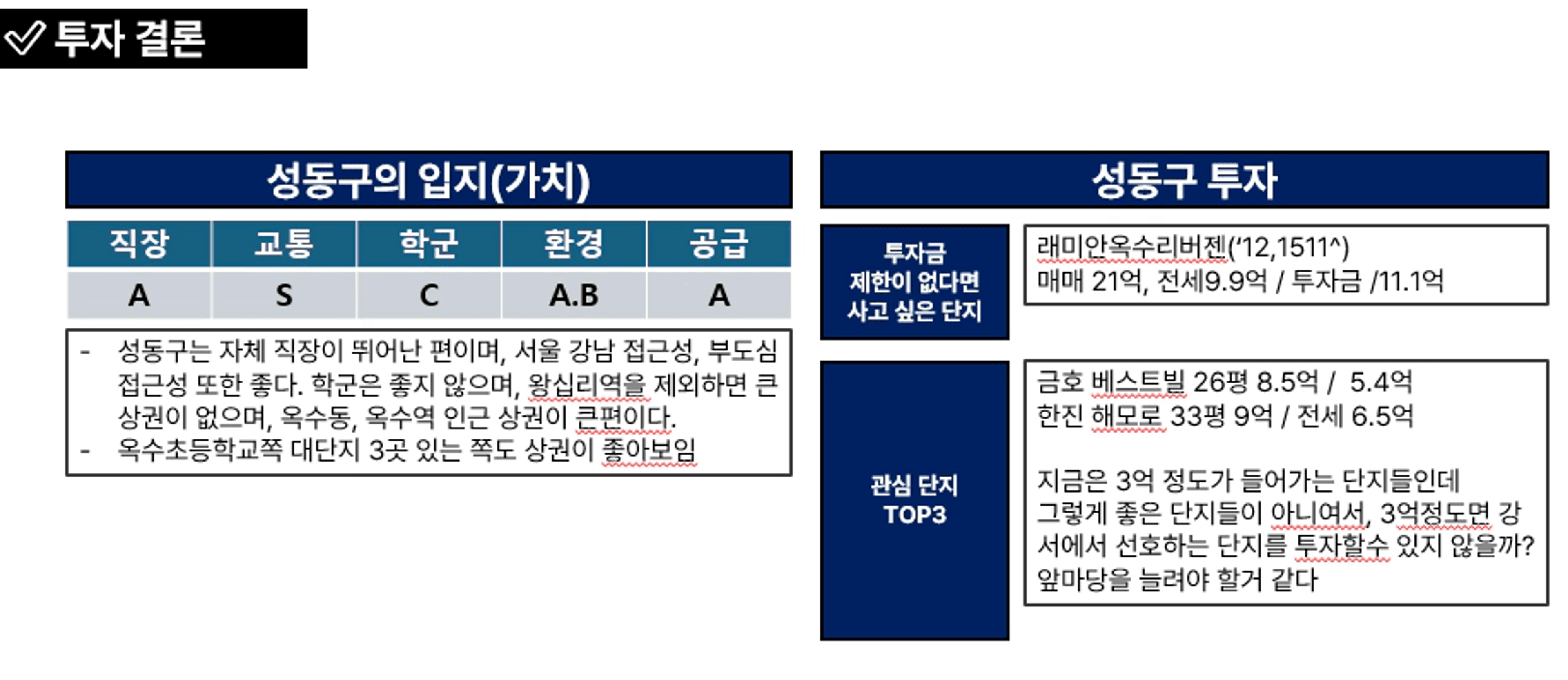 ✓ 투자 결론

성동구의 입지(가치)

| 직장 | 교통 | 학군 | 환경 | 공급 |
|---|---|---|---|---|
| A | S | C | A.B | A |

- 성동구는 자체 직장이 뛰어난 편이며, 서울 강남 접근성, 부도심 접근성 또한 좋다. 학군은 좋지 않으며, 왕십리역을 제외하면 큰 상권이 없으며, 옥수동, 옥수역 인근 상권이 큰편이다.
- 옥수초등학교쪽 대단지 3곳 있는 쪽도 상권이 좋아보임

성동구 투자

투자금
제한이 없다면
사고 싶은 단지

래미안옥수리버젠('12,1511^)
매매 21억, 전세9.9억 / 투자금 /11.1억

관심 단지
TOP3

금호 베스트빌 26평 8.5억 / 5.4억
한진 해모로 33평 9억 / 전세 6.5억

지금은 3억 정도가 들어가는 단지들인데 그렇게 좋은 단지들이 아니여서, 3억정도면 강서에서 선호하는 단지를 투자할수 있지 않을까? 앞마당을 늘려야 할거 같다