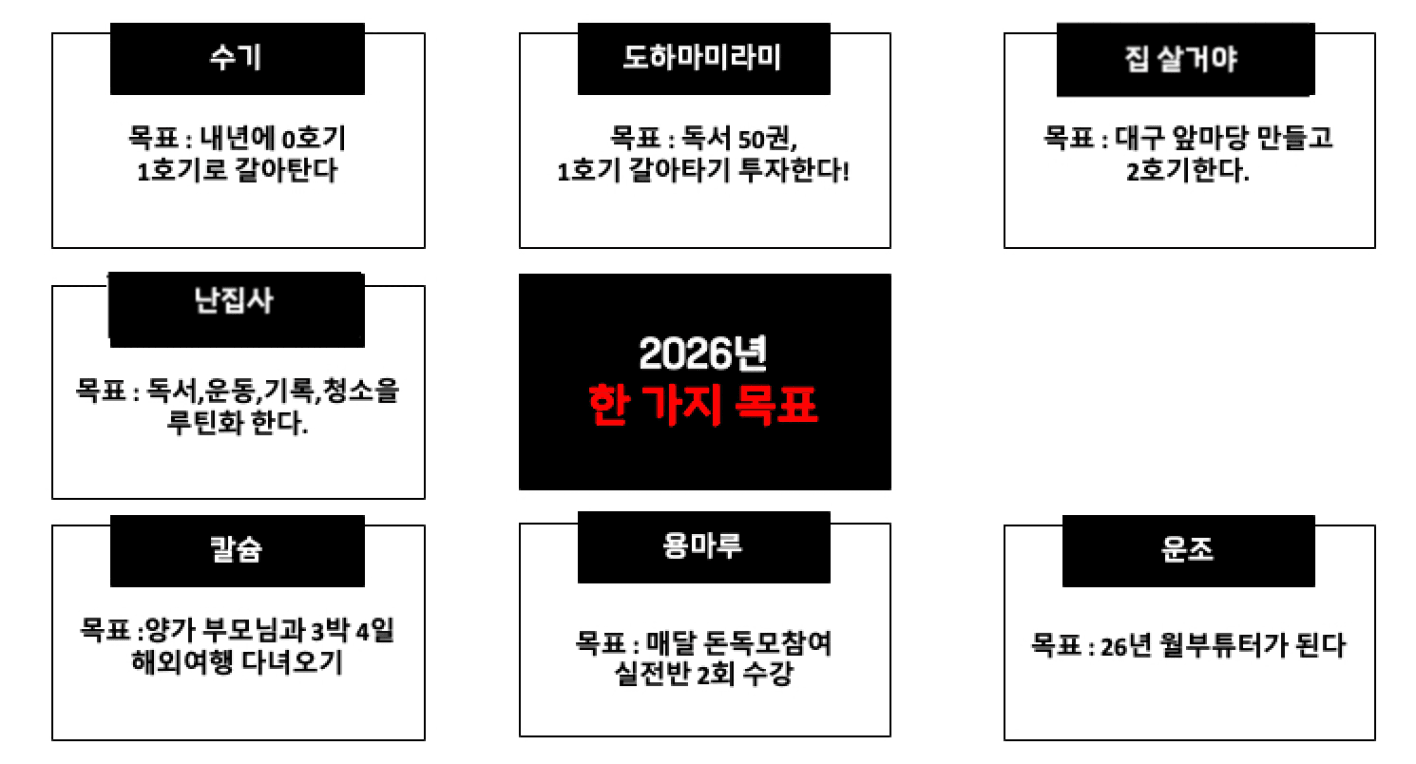 수기

목표 : 내년에 0호기 1호기로 갈아탄다

도하마미라미

목표 : 독서 50권, 1호기 갈아타기 투자한다!

집 살거야

목표 : 대구 앞마당 만들고 2호기한다.

난집사

목표 : 독서,운동,기록,청소을 루틴화 한다.

2026년
한 가지 목표

칼슘

목표 :양가 부모님과 3박 4일 해외여행 다녀오기

용마루

목표 : 매달 돈독모참여 실전반 2회 수강

운조

목표 : 26년 월부튜터가 된다