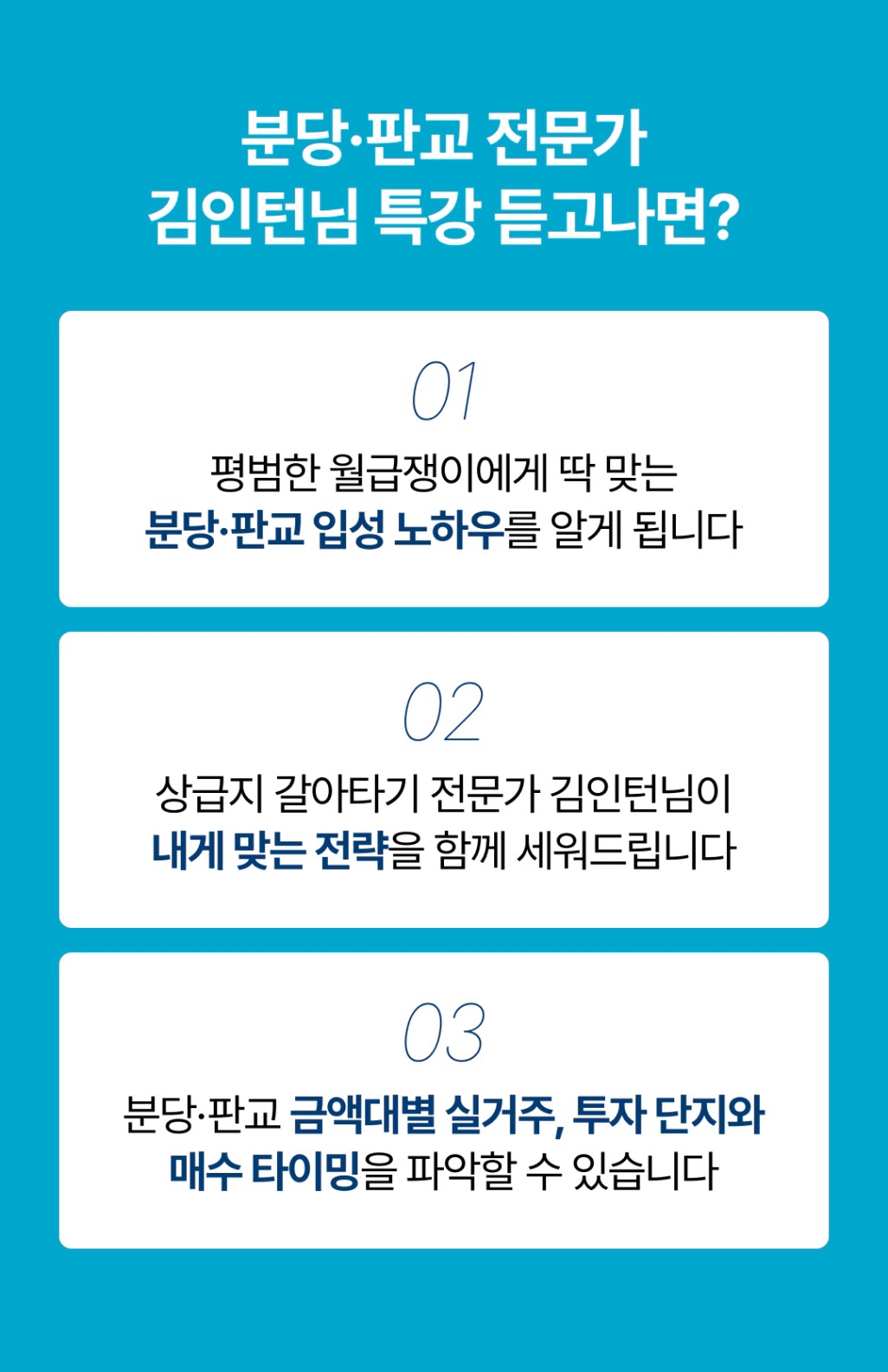 분당·판교 전문가
김인턴님 특강 듣고나면?

01

평범한 월급쟁이에게 딱 맞는
분당·판교 입성 노하우를 알게 됩니다

02

상급지 갈아타기 전문가 김인턴님이
내게 맞는 전략을 함께 세워드립니다

03

분당·판교 금액대별 실거주, 투자 단지와
매수 타이밍을 파악할 수 있습니다