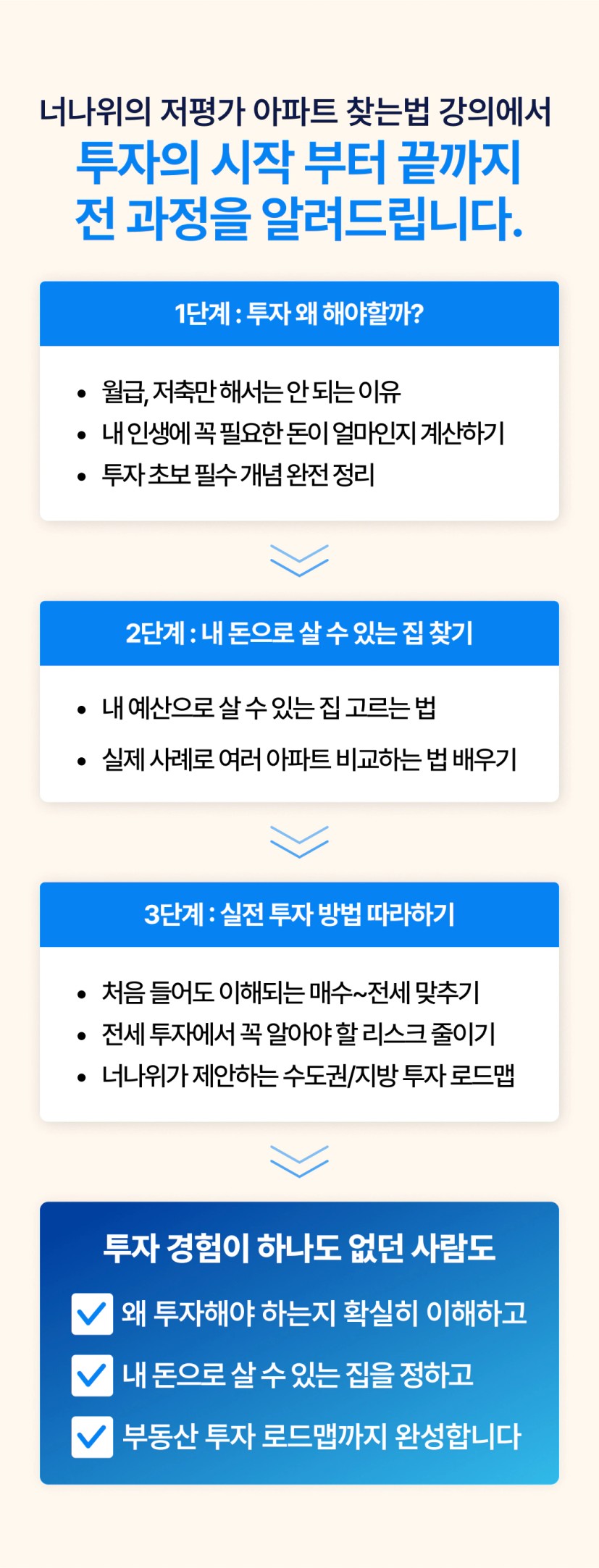 너나위의 저평가 아파트 찾는법 강의에서

투자의 시작 부터 끝까지 전 과정을 알려드립니다.

1단계 : 투자 왜 해야할까?

• 월급, 저축만 해서는 안 되는 이유
• 내 인생에 꼭 필요한 돈이 얼마인지 계산하기
• 투자 초보 필수 개념 완전 정리

2단계 : 내 돈으로 살 수 있는 집 찾기

• 내 예산으로 살 수 있는 집 고르는 법
• 실제 사례로 여러 아파트 비교하는 법 배우기

3단계 : 실전 투자 방법 따라하기

• 처음 들어도 이해되는 매수~전세 맞추기
• 전세 투자에서 꼭 알아야 할 리스크 줄이기
• 너나위가 제안하는 수도권/지방 투자 로드맵

투자 경험이 하나도 없던 사람도

☑ 왜 투자해야 하는지 확실히 이해하고
☑ 내 돈으로 살 수 있는 집을 정하고
☑ 부동산 투자 로드맵까지 완성합니다