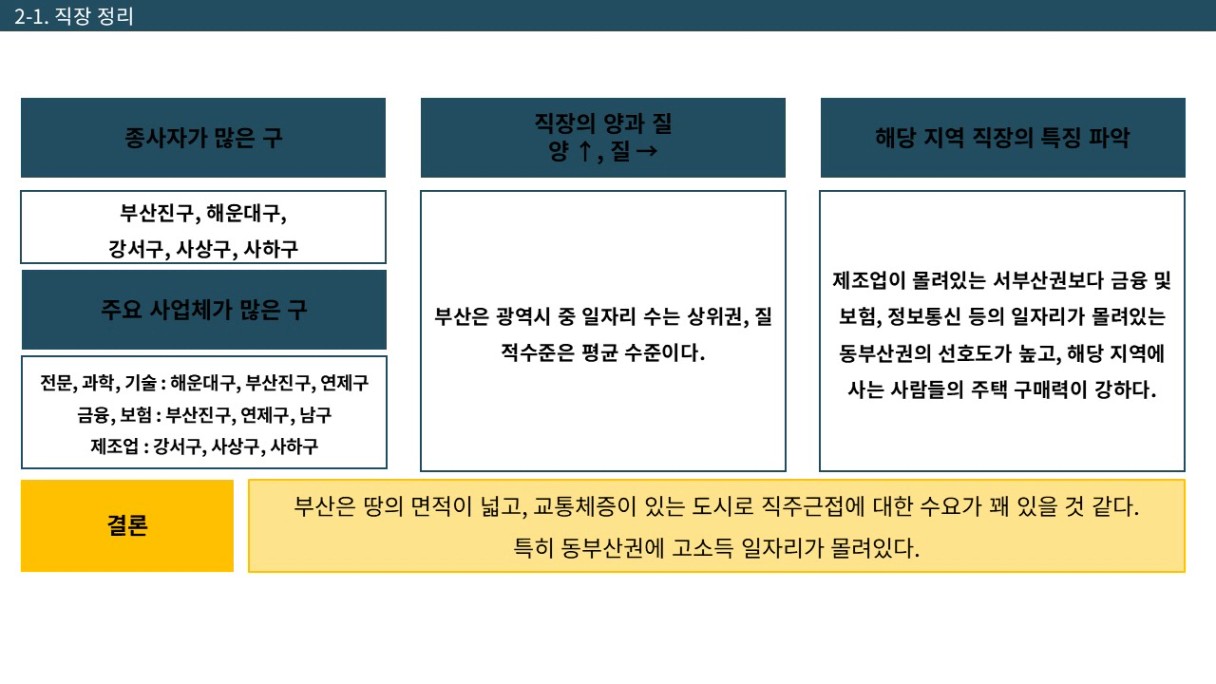 2-1. 직장 정리

종사자가 많은 구

부산진구, 해운대구,
강서구, 사상구, 사하구

주요 사업체가 많은 구

전문, 과학, 기술 : 해운대구, 부산진구, 연제구
금융, 보험 : 부산진구, 연제구, 남구
제조업 : 강서구, 사상구, 사하구

직장의 양과 질
양 ↑, 질 →

부산은 광역시 중 일자리 수는 상위권, 질적수준은 평균 수준이다.

해당 지역 직장의 특징 파악

제조업이 몰려있는 서부산권보다 금융 및 보험, 정보통신 등의 일자리가 몰려있는 동부산권의 선호도가 높고, 해당 지역에 사는 사람들의 주택 구매력이 강하다.

결론

부산은 땅의 면적이 넓고, 교통체증이 있는 도시로 직주근접에 대한 수요가 꽤 있을 것 같다.
특히 동부산권에 고소득 일자리가 몰려있다.