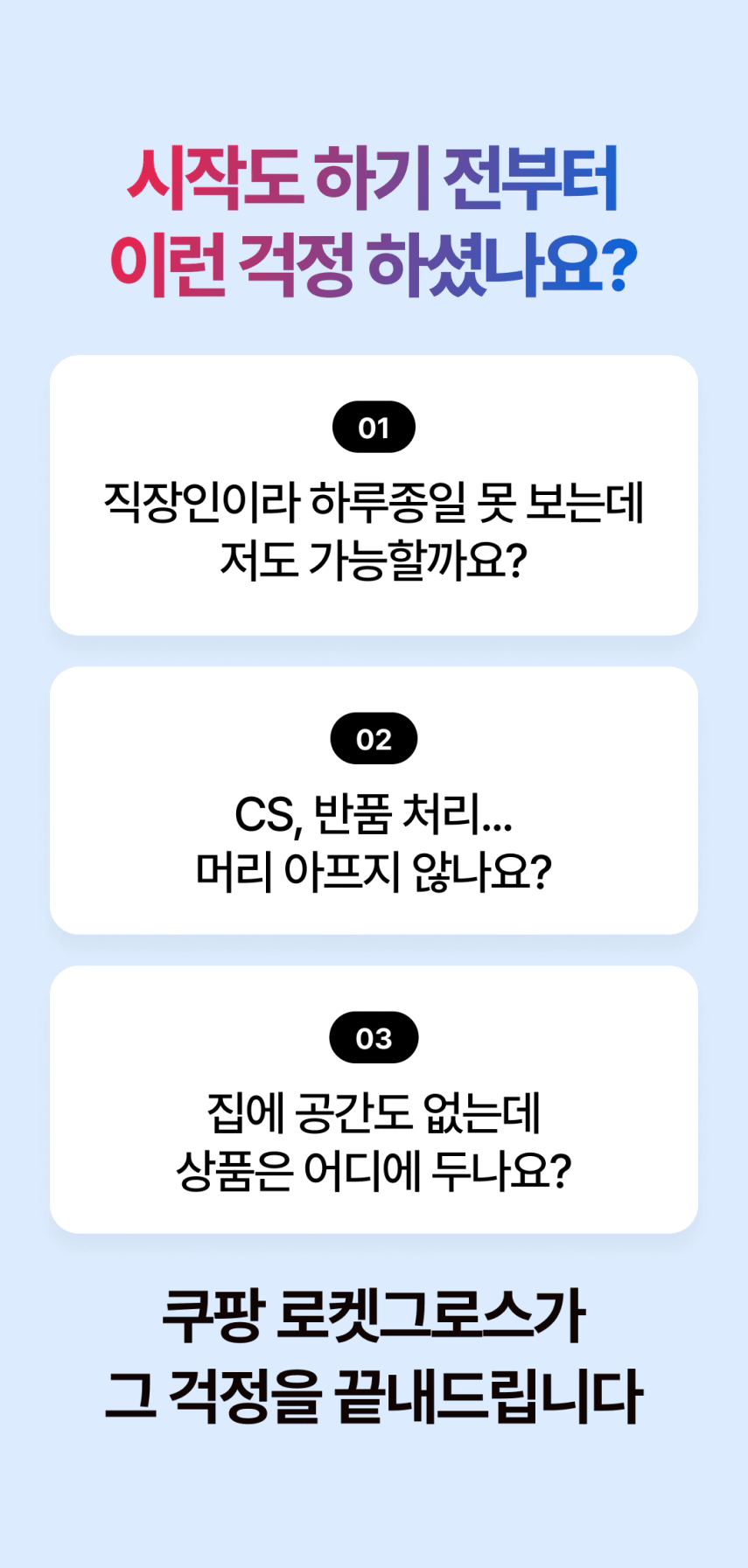 시작도 하기 전부터
이런 걱정 하셨나요?

01

직장인이라 하루종일 못 보는데
저도 가능할까요?

02

CS, 반품 처리...
머리 아프지 않나요?

03

집에 공간도 없는데
상품은 어디에 두나요?

쿠팡 로켓그로스가
그 걱정을 끝내드립니다