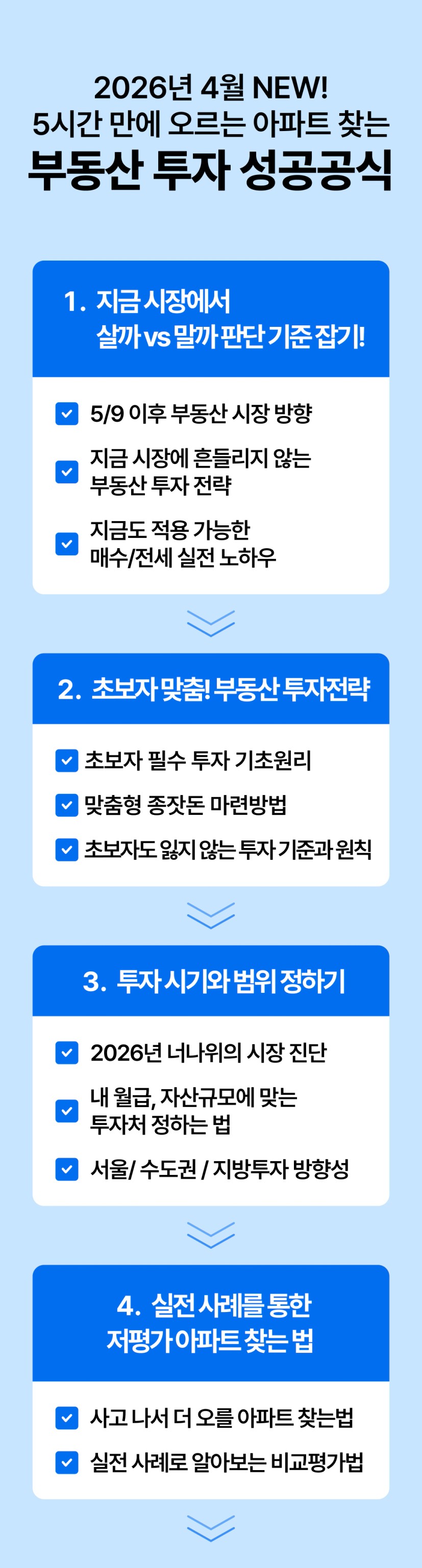 2026년 4월 NEW!
5시간 만에 오르는 아파트 찾는
부동산 투자 성공공식

1. 지금 시장에서
살까 vs 말까 판단 기준 잡기!

☑ 5/9 이후 부동산 시장 방향
☑ 지금 시장에 흔들리지 않는 부동산 투자 전략
☑ 지금도 적용 가능한 매수/전세 실전 노하우

2. 초보자 맞춤! 부동산 투자전략

☑ 초보자 필수 투자 기초원리
☑ 맞춤형 종잣돈 마련방법
☑ 초보자도 잃지 않는 투자 기준과 원칙

3. 투자 시기와 범위 정하기

☑ 2026년 너나위의 시장 진단
☑ 내 월급, 자산규모에 맞는 투자처 정하는 법
☑ 서울/ 수도권 / 지방투자 방향성

4. 실전 사례를 통한
저평가 아파트 찾는 법

☑ 사고 나서 더 오를 아파트 찾는법
☑ 실전 사례로 알아보는 비교평가법