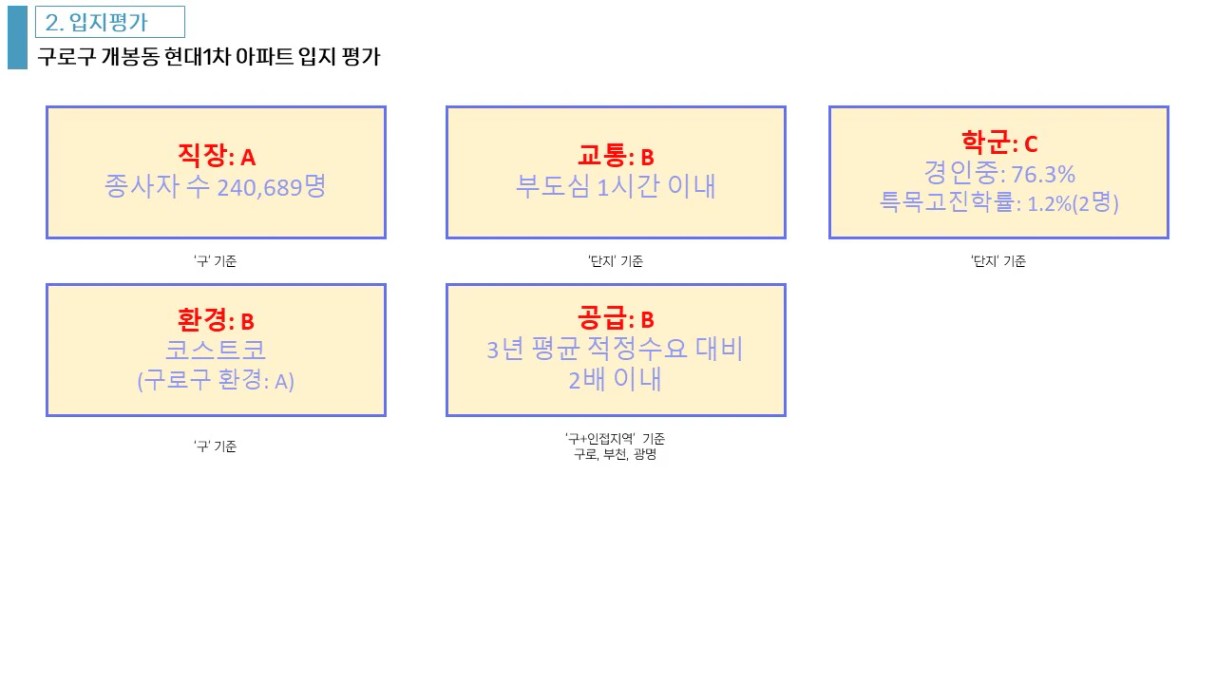 2. 입지평가

구로구 개봉동 현대1차 아파트 입지 평가

직장: A
종사자 수 240,689명

'구' 기준

교통: B
부도심 1시간 이내

'단지' 기준

학군: C
경인중: 76.3%
특목고진학률: 1.2%(2명)

'단지' 기준

환경: B
코스트코
(구로구 환경: A)

'구' 기준

공급: B
3년 평균 적정수요 대비
2배 이내

'구+인접지역' 기준
구로, 부천, 광명