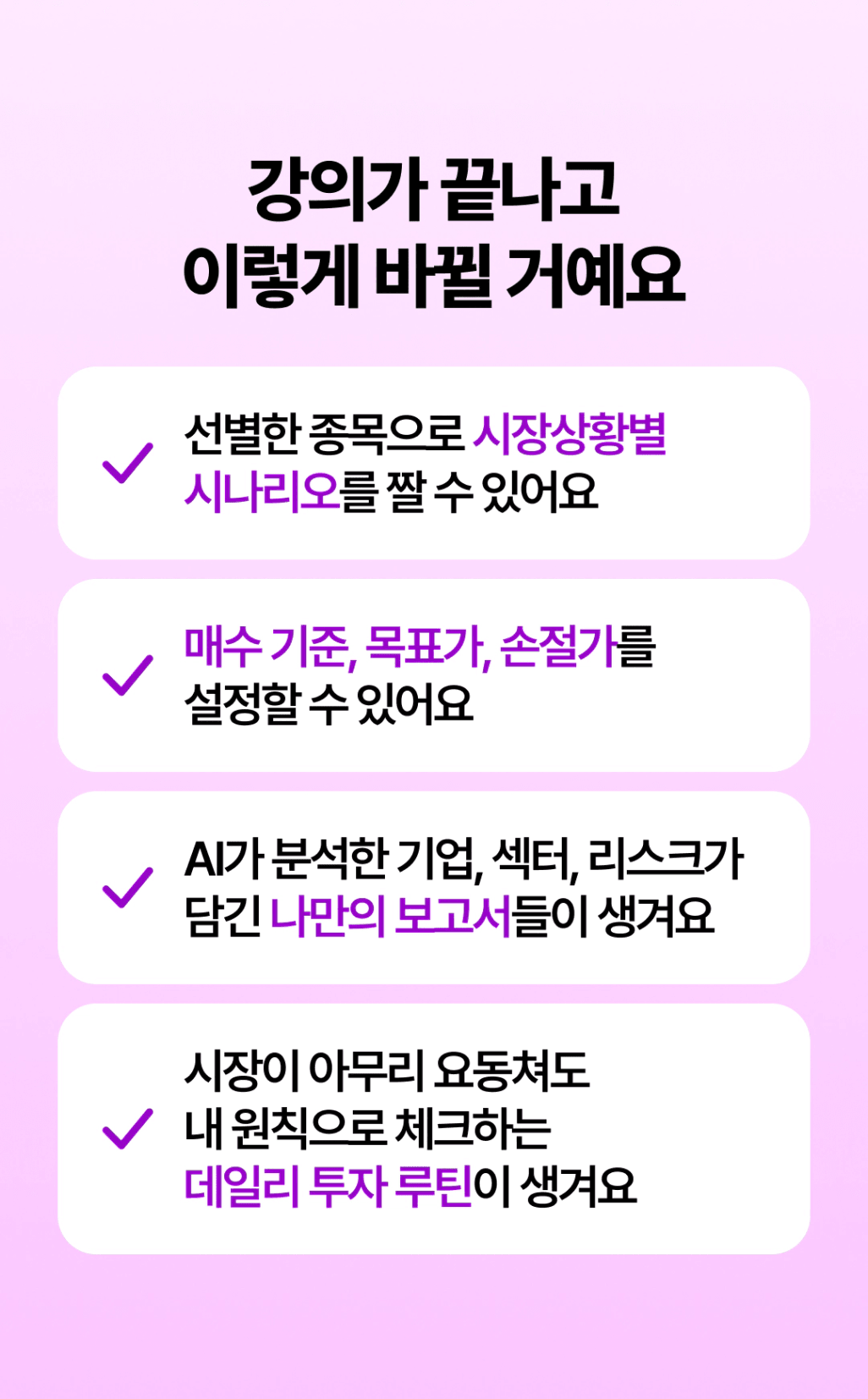 강의가 끝나고
이렇게 바뀔 거예요

✓ 선별한 종목으로 시장상황별 시나리오를 짤 수 있어요

✓ 매수 기준, 목표가, 손절가를 설정할 수 있어요

✓ AI가 분석한 기업, 섹터, 리스크가 담긴 나만의 보고서들이 생겨요

✓ 시장이 아무리 요동쳐도 내 원칙으로 체크하는 데일리 투자 루틴이 생겨요